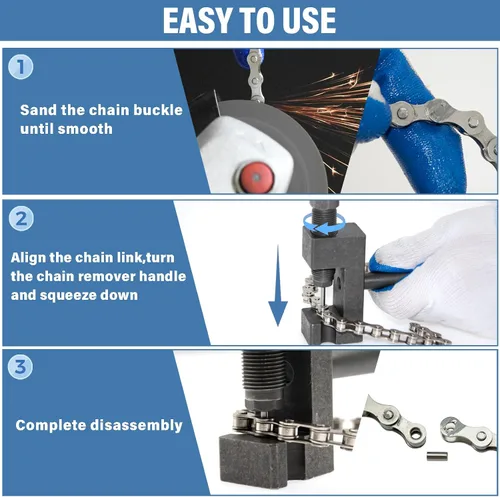 EASY TO USE

1

Sand the chain buckle until smooth

2

Align the chain link,turn the chain remover handle and squeeze down

3

Complete disassembly