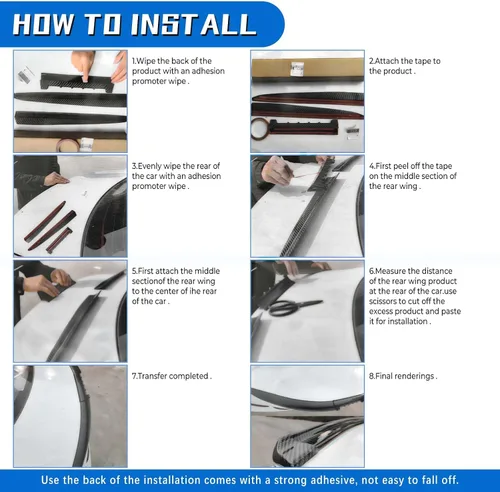 HOW TO INSTALL

1.Wipe the back of the product with an adhesion promoter wipe .

2.Attach the tape to the product .

3.Evenly wipe the rear of the car with an adhesion promoter wipe .

4.First peel off the tape on the middle section of the rear wing .

5.First attach the middle sectionof the rear wing to the center of ihe rear of the car .

6.Measure the distance of the rear wing product at the rear of the car.use scissors to cut off the excess product and paste it for installation .

7.Transfer completed .

8.Final renderings .

Use the back of the installation comes with a strong adhesive, not easy to fall off.