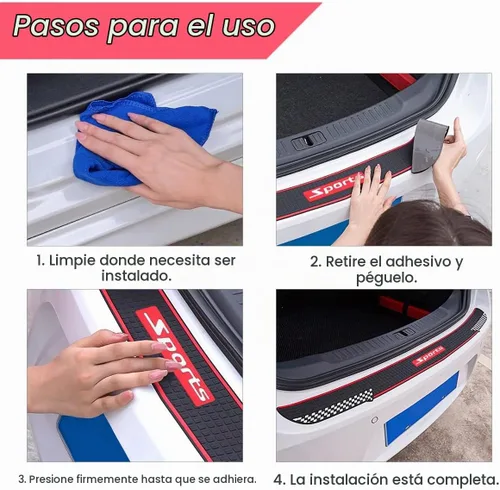 Pasos para el uso

Sports

1. Limpie donde necesita ser instalado.

2. Retire el adhesivo y péguelo.

Sports

Sports

3. Presione firmemente hasta que se adhiera.

4. La instalación está completa.