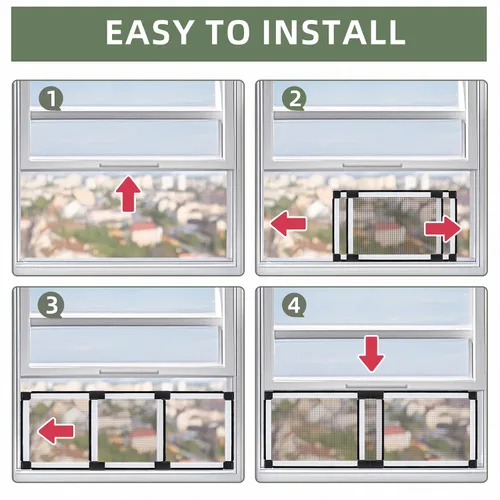 EASY TO INSTALL

1

2

3

4