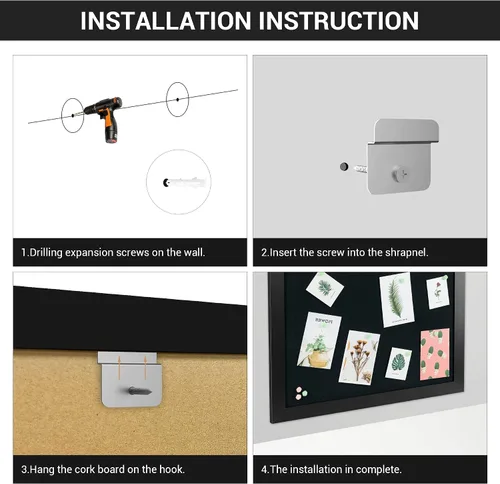 INSTALLATION INSTRUCTION

1.Drilling expansion screws on the wall.

2.Insert the screw into the shrapnel.

3.Hang the cork board on the hook.

4.The installation in complete.