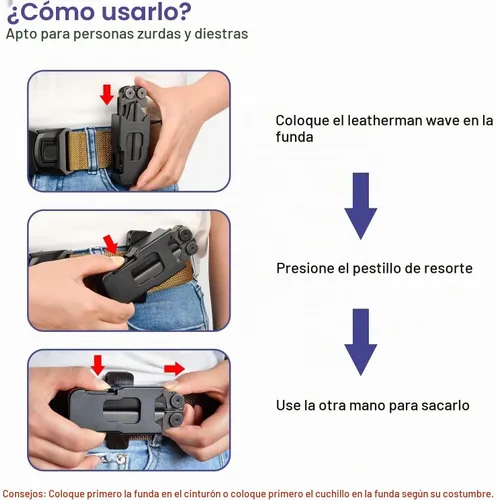 ¿Cómo usarlo?
Apto para personas zurdas y diestras

Coloque el leatherman wave en la funda

Presione el pestillo de resorte

Use la otra mano para sacarlo

Consejos: Coloque primero la funda en el cinturón o coloque primero el cuchillo en la funda según su costumbre.