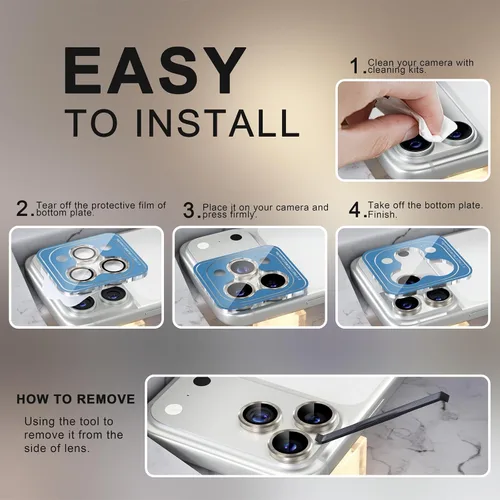 EASY
TO INSTALL

1. Clean your camera with cleaning kits.

2. Tear off the protective film of bottom plate.

3. Place it on your camera and press firmly.

4. Take off the bottom plate. Finish.

HOW TO REMOVE

Using the tool to remove it from the side of lens.