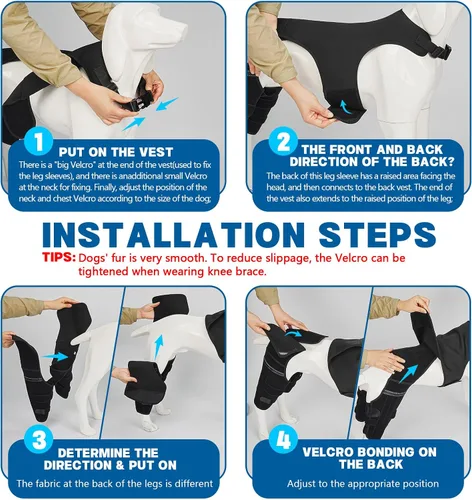 1
PUT ON THE VEST
There is a "big Velcro" at the end of the vest(used to fix the leg sleeves), and there is anadditional small Velcro at the neck for fixing. Finally, adjust the position of the neck and chest Velcro according to the size of the dog;

2
THE FRONT AND BACK DIRECTION OF THE BACK?
The back of this leg sleeve has a raised area facing the head, and then connects to the back vest. The end of the vest also extends to the raised position of the leg;

INSTALLATION STEPS
TIPS: Dogs' fur is very smooth. To reduce slippage, the Velcro can be tightened when wearing knee brace.

3
DETERMINE THE DIRECTION & PUT ON
The fabric at the back of the legs is different

4
VELCRO BONDING ON THE BACK
Adjust to the appropriate position