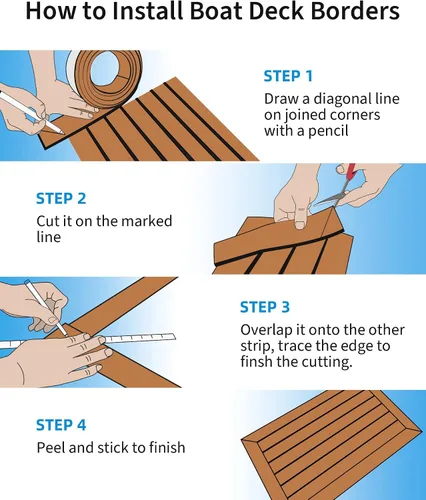 How to Install Boat Deck Borders

STEP 1
Draw a diagonal line on joined corners with a pencil

STEP 2
Cut it on the marked line

STEP 3
Overlap it onto the other strip, trace the edge to finsh the cutting.

STEP 4
Peel and stick to finish