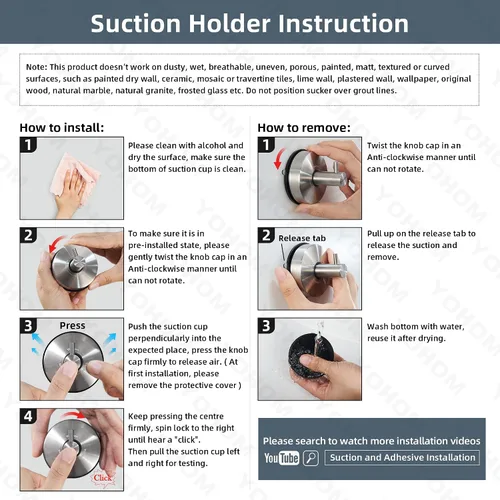 Suction Holder Instruction

Note: This product doesn't work on dusty, wet, breathable, uneven, porous, painted, matt, textured or curved surfaces, such as painted dry wall, ceramic, mosaic or travertine tiles, lime wall, plastered wall, wallpaper, original wood, natural marble, natural granite, frosted glass etc. Do not position sucker over grout lines.

How to install:

1

Please clean with alcohol and dry the surface, make sure the bottom of suction cup is clean.

2

To make sure it is in pre-installed state, please gently twist the knob cap in an Anti-clockwise manner until can not rotate.

3

Press

Push the suction cup perpendicularly into the expected place, press the knob cap firmly to release air. ( At first installation, please remove the protective cover )

4

Click

Keep pressing the centre firmly, spin lock to the right until hear a "click".
Then pull the suction cup left and right for testing.

How to remove:

1

Twist the knob cap in an Anti-clockwise manner until can not rotate.

2

Release tab

Pull up on the release tab to release the suction and remove.

3

Wash bottom with water, reuse it after drying.

Please search to watch more installation videos

YouTube

Suction and Adhesive Installation

YOHOM