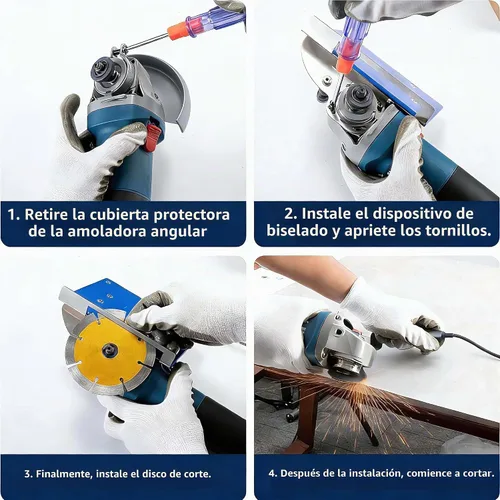 1. Retire la cubierta protectora de la amoladora angular

2. Instale el dispositivo de biselado y apriete los tornillos.

3. Finalmente, instale el disco de corte.

4. Después de la instalación, comience a cortar.