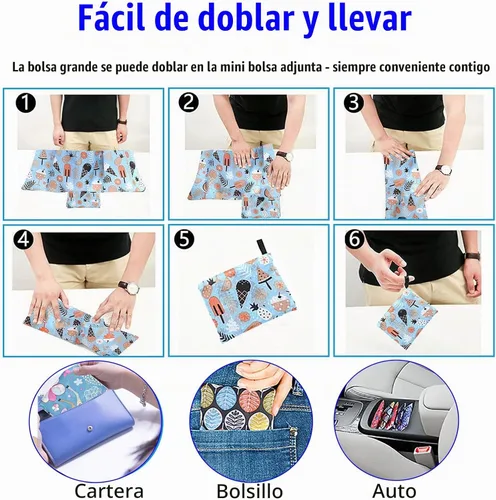 Fácil de doblar y llevar

La bolsa grande se puede doblar en la mini bolsa adjunta - siempre conveniente contigo

1

2

3

4

5

6

Cartera

Bolsillo

Auto