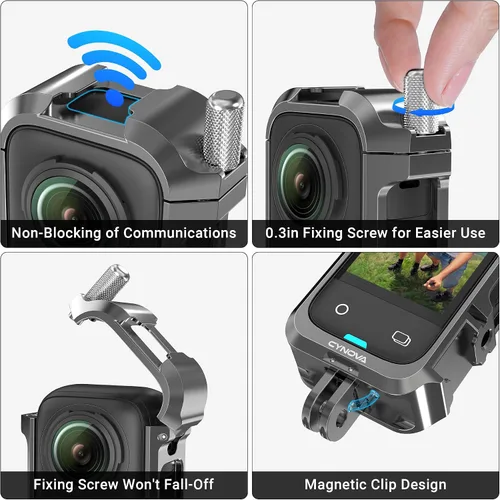 Non-Blocking of Communications

0.3in Fixing Screw for Easier Use

Fixing Screw Won't Fall-Off

CYNOVA

Magnetic Clip Design