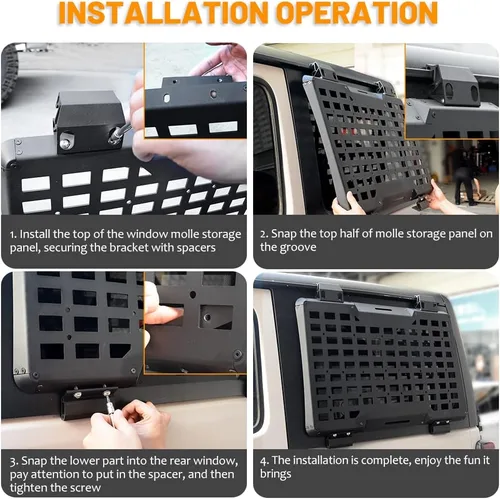 INSTALLATION OPERATION

1. Install the top of the window molle storage panel, securing the bracket with spacers

2. Snap the top half of molle storage panel on the groove

3. Snap the lower part into the rear window, pay attention to put in the spacer, and then tighten the screw

4. The installation is complete, enjoy the fun it brings