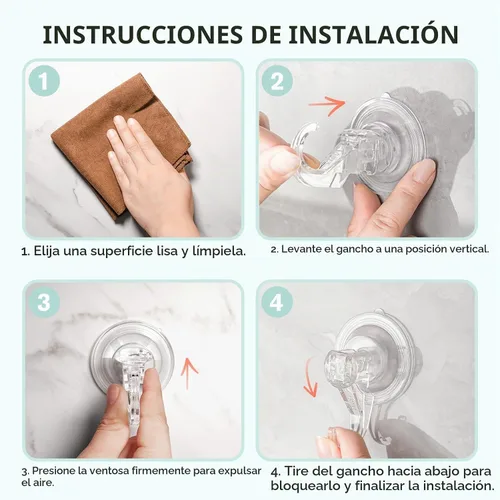 INSTRUCCIONES DE INSTALACIÓN

1

1. Elija una superficie lisa y límpiela.

2

2. Levante el gancho a una posición vertical.

3

3. Presione la ventosa firmemente para expulsar el aire.

4

4. Tire del gancho hacia abajo para bloquearlo y finalizar la instalación.