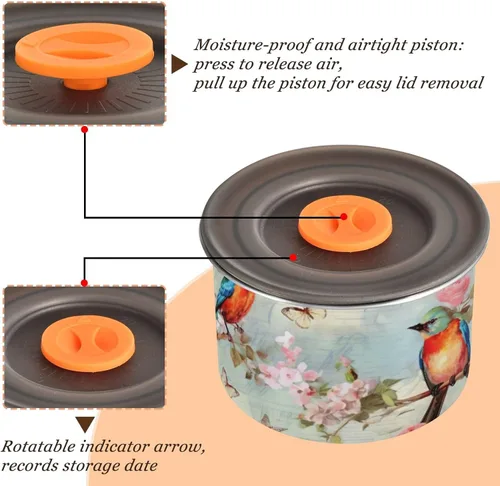 Moisture-proof and airtight piston:
press to release air,
pull up the piston for easy lid removal

Rotatable indicator arrow,
records storage date