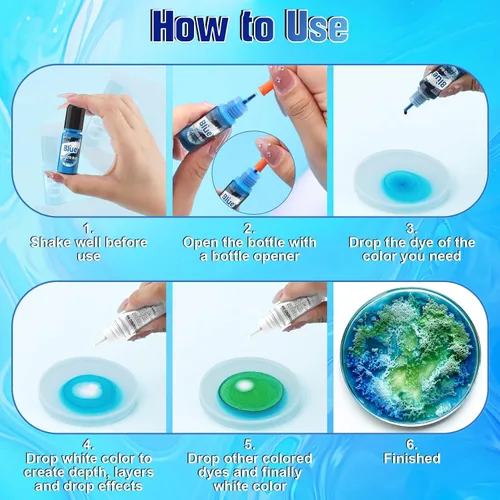 How to Use

Blue

Blue

Blue

Blue

1.
Shake well before use

2.
Open the bottle with a bottle opener

3.
Drop the dye of the color you need

4.
Drop white color to create depth, layers and drop effects

5.
Drop other colored dyes and finally white color

6.
Finished