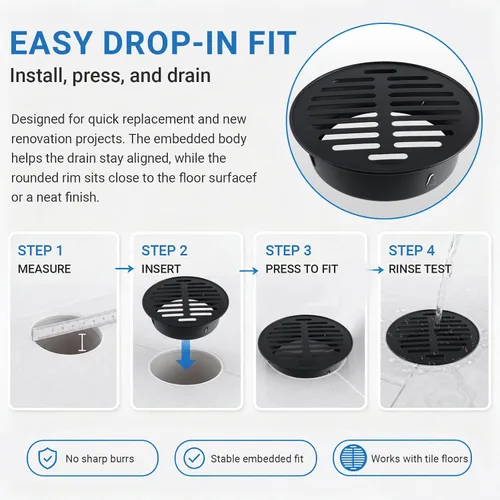 EASY DROP-IN FIT

Install, press, and drain

Designed for quick replacement and new renovation projects. The embedded body helps the drain stay aligned, while the rounded rim sits close to the floor surfacef or a neat finish.

STEP 1
MEASURE

→

STEP 2
INSERT

→

STEP 3
PRESS TO FIT

→

STEP 4
RINSE TEST

No sharp burrs

Stable embedded fit

Works with tile floors