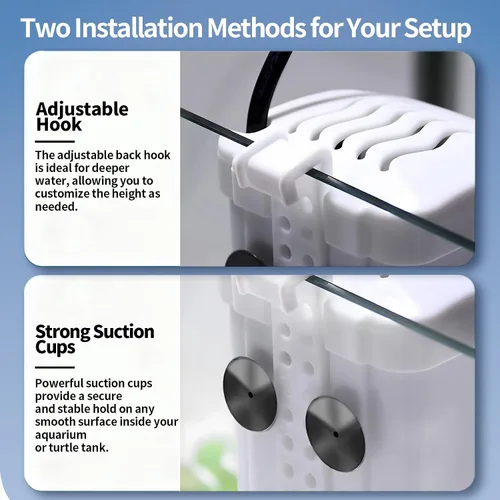 Two Installation Methods for Your Setup

Adjustable Hook

The adjustable back hook is ideal for deeper water, allowing you to customize the height as needed.

Strong Suction Cups

Powerful suction cups provide a secure and stable hold on any smooth surface inside your aquarium or turtle tank.