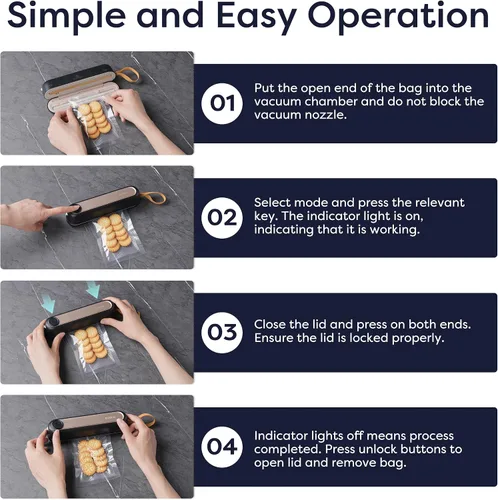 Simple and Easy Operation

01 Put the open end of the bag into the vacuum chamber and do not block the vacuum nozzle.

02 Select mode and press the relevant key. The indicator light is on, indicating that it is working.

03 Close the lid and press on both ends. Ensure the lid is locked properly.

04 Indicator lights off means process completed. Press unlock buttons to open lid and remove bag.