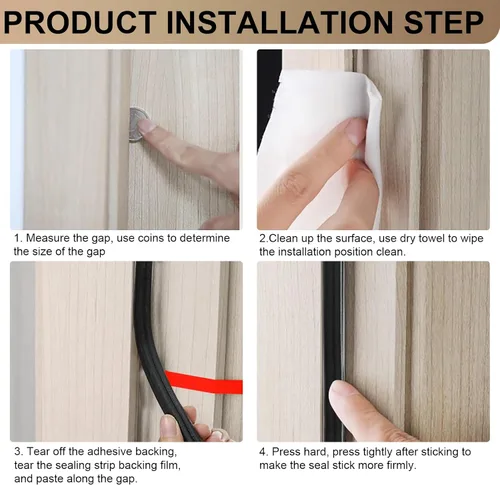 PRODUCT INSTALLATION STEP

1. Measure the gap, use coins to determine the size of the gap

2.Clean up the surface, use dry towel to wipe the installation position clean.

3. Tear off the adhesive backing, tear the sealing strip backing film, and paste along the gap.

4. Press hard, press tightly after sticking to make the seal stick more firmly.