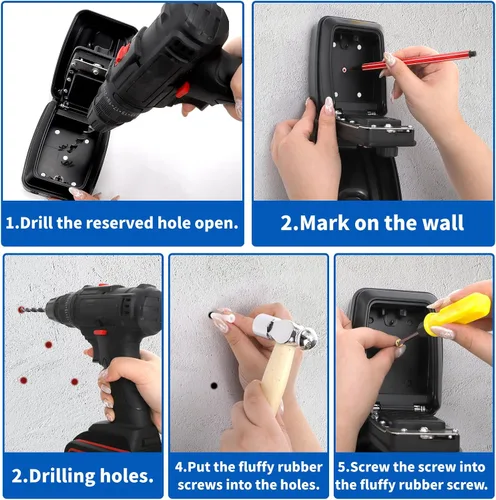 1.Drill the reserved hole open.

2.Mark on the wall

2.Drilling holes.

4.Put the fluffy rubber screws into the holes.

5.Screw the screw into the fluffy rubber screw.