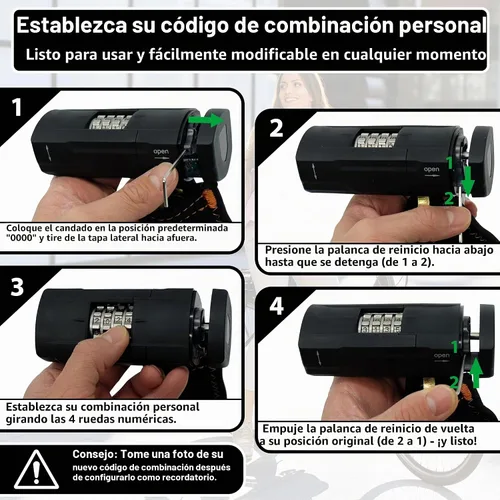 Establezca su código de combinación personal
Listo para usar y fácilmente modificable en cualquier momento

1
open
Coloque el candado en la posición predeterminada "0000" y tire de la tapa lateral hacia afuera.

2
open
1
2
Presione la palanca de reinicio hacia abajo hasta que se detenga (de 1 a 2).

3
Establezca su combinación personal girando las 4 ruedas numéricas.

4
open
1
2
Empuje la palanca de reinicio de vuelta a su posición original (de 2 a 1) - ¡y listo!

Consejo: Tome una foto de su nuevo código de combinación después de configurarlo como recordatorio.