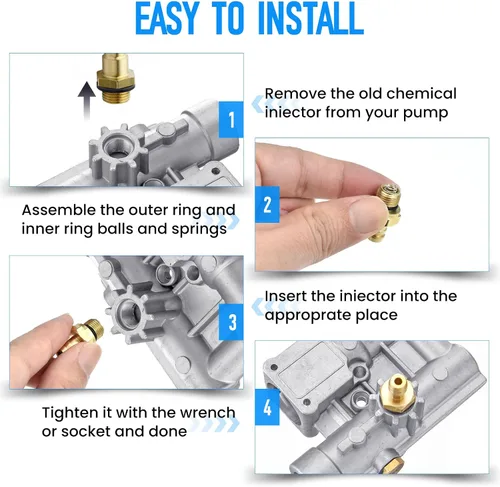 EASY TO INSTALL

1

Remove the old chemical iniector from your pump

2

Assemble the outer ring and inner ring balls and springs

3

Insert the iniector into the approprate place

4

Tighten it with the wrench or socket and done