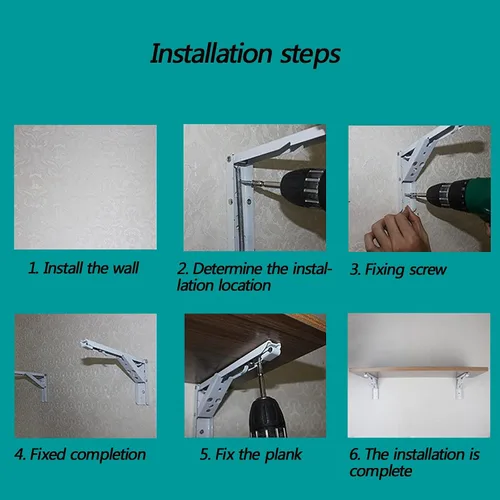 Installation steps

1. Install the wall

2. Determine the installation location

3. Fixing screw

4. Fixed completion

5. Fix the plank

6. The installation is complete