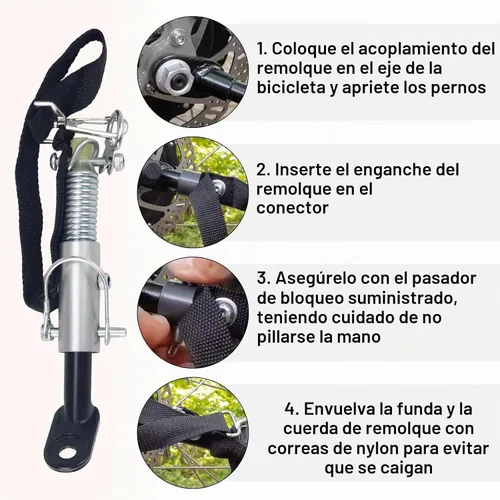 1. Coloque el acoplamiento del remolque en el eje de la bicicleta y apriete los pernos

2. Inserte el enganche del remolque en el conector

3. Asegúrelo con el pasador de bloqueo suministrado, teniendo cuidado de no pillarse la mano

4. Envuelva la funda y la cuerda de remolque con correas de nylon para evitar que se caigan