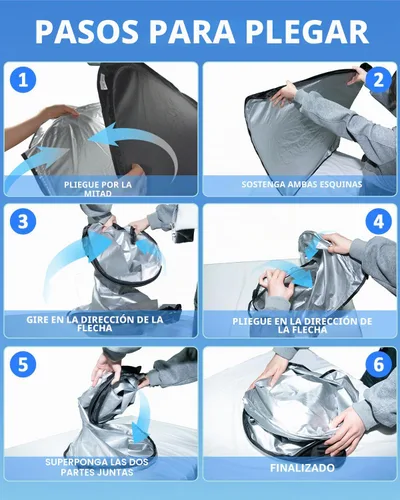 PASOS PARA PLEGAR

1
PLIEGUE POR LA MITAD

2
SOSTENGA AMBAS ESQUINAS

3
GIRE EN LA DIRECCIÓN DE LA FLECHA

4
PLIEGUE EN LA DIRECCIÓN DE LA FLECHA

5
SUPERPONGA LAS DOS PARTES JUNTAS

6
FINALIZADO