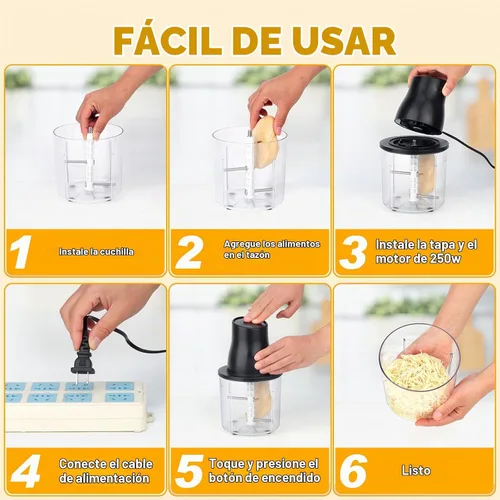 FÁCIL DE USAR

1
Instale la cuchilla

2
Agregue los alimentos en el tazón

3
Instale la tapa y el motor de 250w

4
Conecte el cable de alimentación

5
Toque y presione el botón de encendido

6
Listo