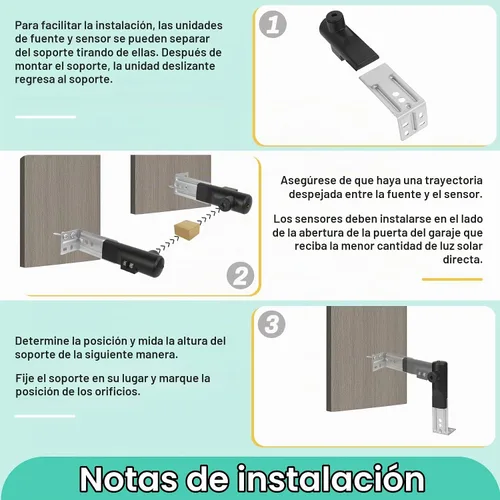 Para facilitar la instalación, las unidades de fuente y sensor se pueden separar del soporte tirando de ellas. Después de montar el soporte, la unidad deslizante regresa al soporte.

1

Asegúrese de que haya una trayectoria despejada entre la fuente y el sensor.

Los sensores deben instalarse en el lado de la abertura de la puerta del garaje que reciba la menor cantidad de luz solar directa.

2

3

Determine la posición y mida la altura del soporte de la siguiente manera.

Fije el soporte en su lugar y marque la posición de los orificios.

Notas de instalación