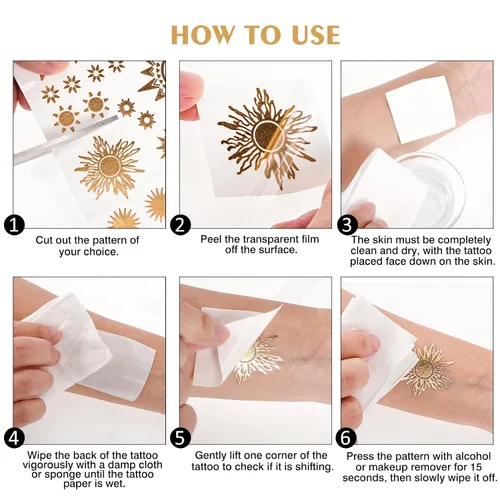 HOW TO USE

1

Cut out the pattern of your choice.

2

Peel the transparent film off the surface.

3

The skin must be completely clean and dry, with the tattoo placed face down on the skin.

4

Wipe the back of the tattoo vigorously with a damp cloth or sponge until the tattoo paper is wet.

5

Gently lift one corner of the tattoo to check if it is shifting.

6

Press the pattern with alcohol or makeup remover for 15 seconds, then slowly wipe it off.