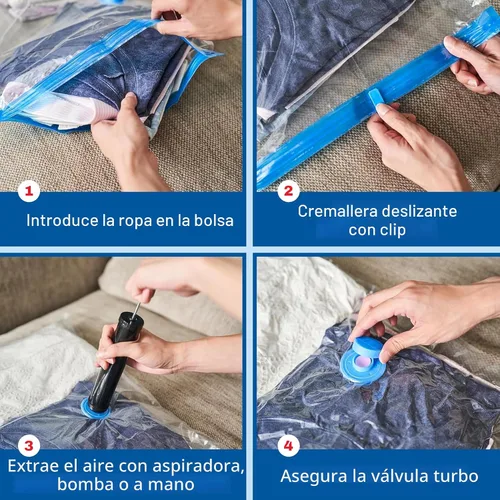 1

Introduce la ropa en la bolsa

2

Cremallera deslizante con clip

3

Extrae el aire con aspiradora, bomba o a mano

4

Asegura la válvula turbo