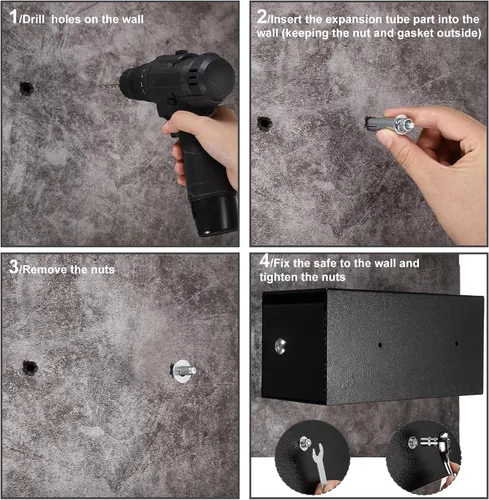 1/Drill holes on the wall

2/Insert the expansion tube part into the wall (keeping the nut and gasket outside)

3/Remove the nuts

4/Fix the safe to the wall and tighten the nuts