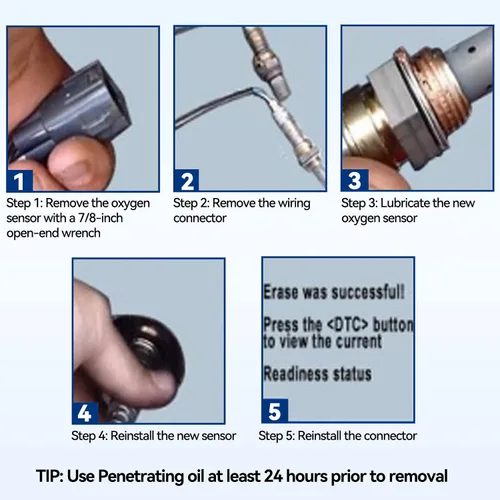 1

Step 1: Remove the oxygen sensor with a 7/8-inch open-end wrench

2

Step 2: Remove the wiring connector

3

Step 3: Lubricate the new oxygen sensor

4

Step 4: Reinstall the new sensor

Erase was successful!

Press the <DTC> button to view the current

Readiness status

5

Step 5: Reinstall the connector

TIP: Use Penetrating oil at least 24 hours prior to removal