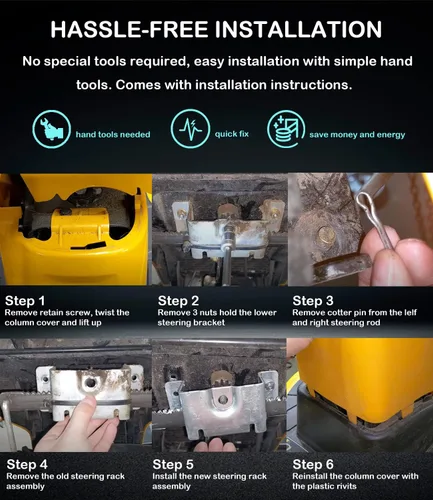 HASSLE-FREE INSTALLATION

No special tools required, easy installation with simple hand tools. Comes with installation instructions.

hand tools needed

quick fix

save money and energy

Step 1
Remove retain screw, twist the column cover and lift up

Step 2
Remove 3 nuts hold the lower steering bracket

Step 3
Remove cotter pin from the lelf and right steering rod

Step 4
Remove the old steering rack assembly

Step 5
Install the new steering rack assembly

Step 6
Reinstall the column cover with the plastic rivits