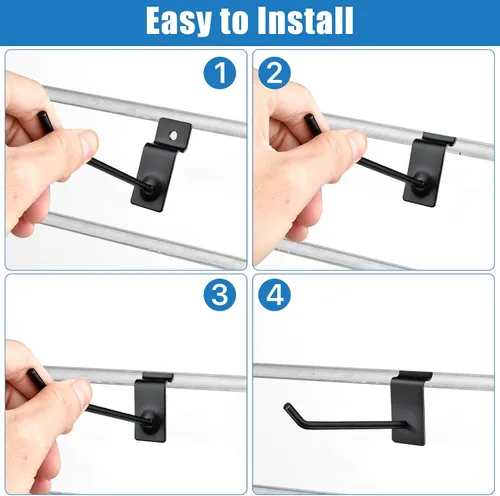 Easy to Install

1

2

3

4