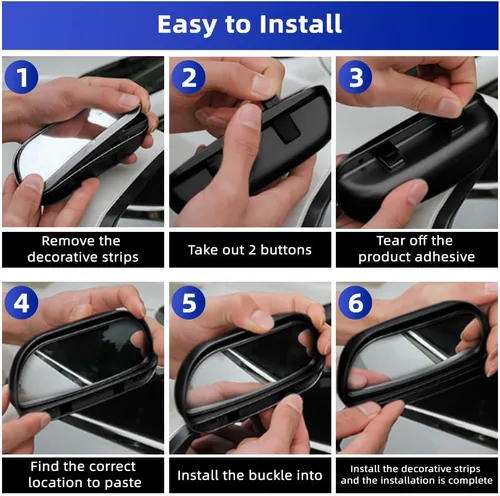 Easy to Install

1

Remove the decorative strips

2

Take out 2 buttons

3

Tear off the product adhesive

4

Find the correct location to paste

5

Install the buckle into

6

Install the decorative strips and the installation is complete