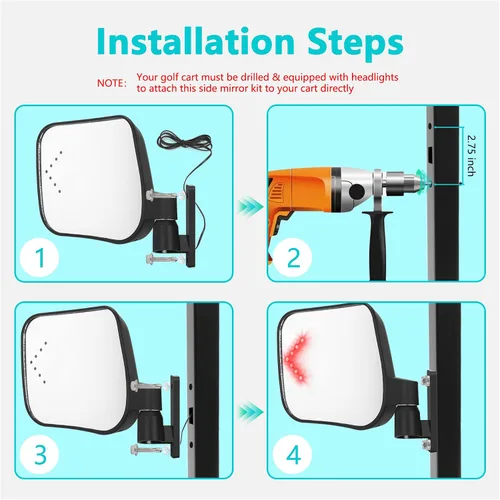 Installation Steps

NOTE: Your golf cart must be drilled & equipped with headlights to attach this side mirror kit to your cart directly

1

2.75 inch

2

3

4