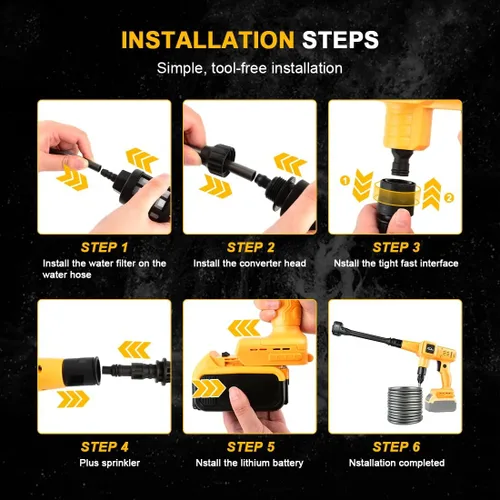 INSTALLATION STEPS

Simple, tool-free installation

1

2

STEP 1

Install the water filter on the water hose

STEP 2

Install the converter head

STEP 3

Nstall the tight fast interface

STEP 4

Plus sprinkler

STEP 5

Nstall the lithium battery

STEP 6

Nstallation completed