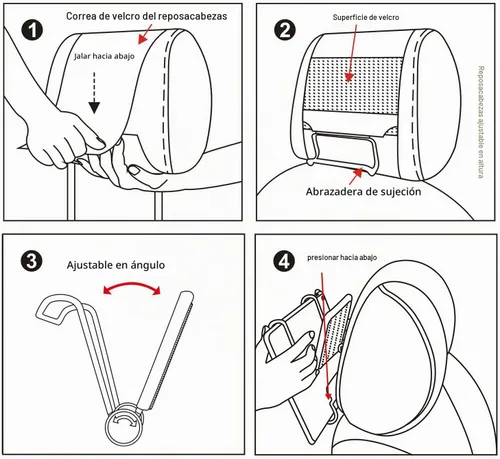 1
Correa de velcro del reposacabezas
Jalar hacia abajo

2
Superficie de velcro
Abrazadera de sujeción
Reposacabezas ajustable en altura

3
Ajustable en ángulo

4
presionar hacia abajo