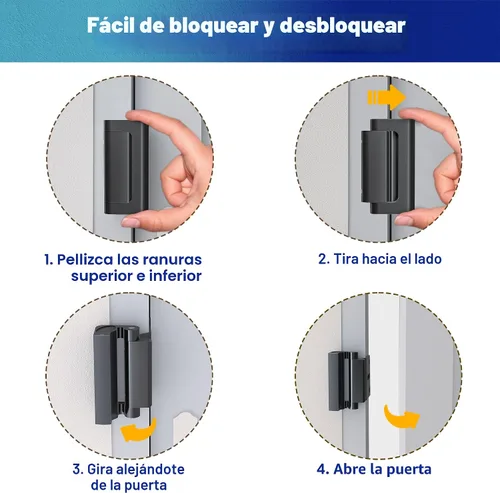 Fácil de bloquear y desbloquear

1. Pellizca las ranuras superior e inferior

2. Tira hacia el lado

3. Gira alejándote de la puerta

4. Abre la puerta