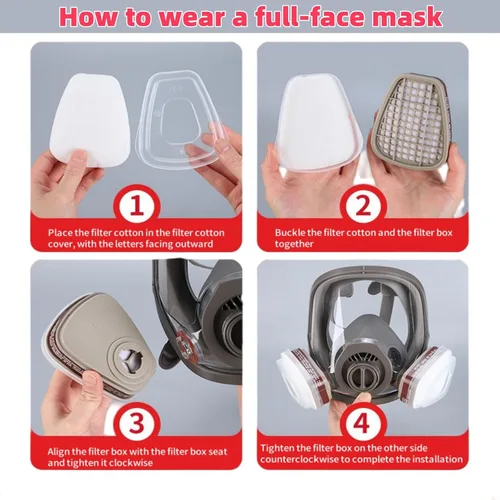 How to wear a full-face mask

1

Place the filter cotton in the filter cotton cover, with the letters facing outward

2

Buckle the filter cotton and the filter box together

3

Align the filter box with the filter box seat and tighten it clockwise

4

Tighten the filter box on the other side counterclockwise to complete the installation