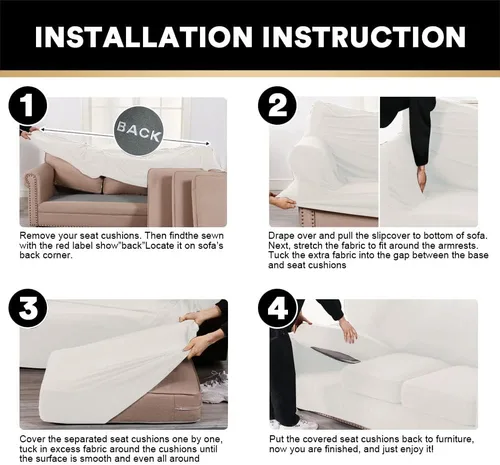 INSTALLATION INSTRUCTION

1

BACK

Remove your seat cushions. Then findthe sewn with the red label show"back"Locate it on sofa's back corner.

2

Drape over and pull the slipcover to bottom of sofa. Next, stretch the fabric to fit around the armrests. Tuck the extra fabric into the gap between the base and seat cushions

3

Cover the separated seat cushions one by one, tuck in excess fabric around the cushions until the surface is smooth and even all around

4

Put the covered seat cushions back to furniture, now you are finished, and just enjoy it!