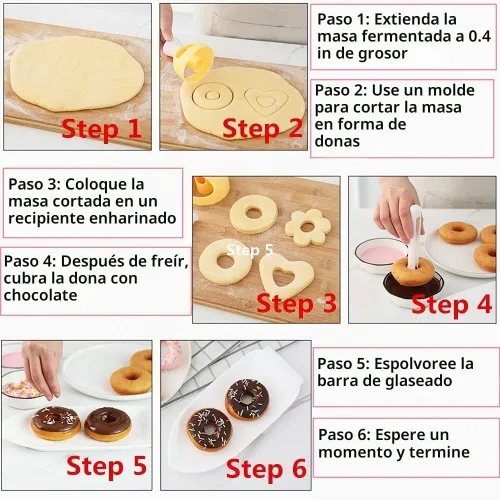 Step 1

Step 2

Paso 1: Extienda la masa fermentada a 0.4 in de grosor

Paso 2: Use un molde para cortar la masa en forma de donas

Paso 3: Coloque la masa cortada en un recipiente enharinado

Paso 4: Después de freír, cubra la dona con chocolate

Step 5

Step 3

Step 4

Step 5

Step 6

Paso 5: Espolvoree la barra de glaseado

Paso 6: Espere un momento y termine