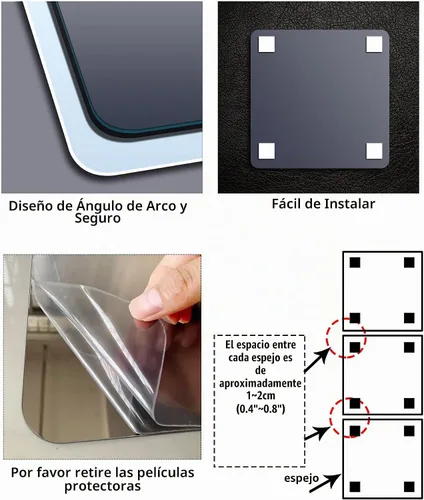 Diseño de Ángulo de Arco y Seguro

Fácil de Instalar

Por favor retire las películas protectoras

El espacio entre cada espejo es de aproximadamente 1~2cm (0.4"~0.8")

espejo