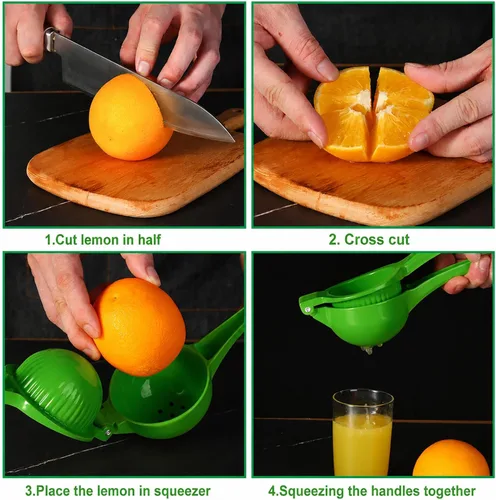 1.Cut lemon in half

2. Cross cut

3.Place the lemon in squeezer

4.Squeezing the handles together