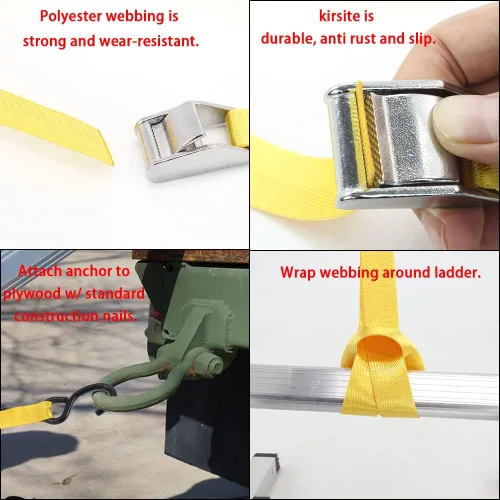 Polyester webbing is strong and wear-resistant.

kirsite is durable, anti rust and slip.

Attach anchor to plywood w/ standard construction nails.

Wrap webbing around ladder.