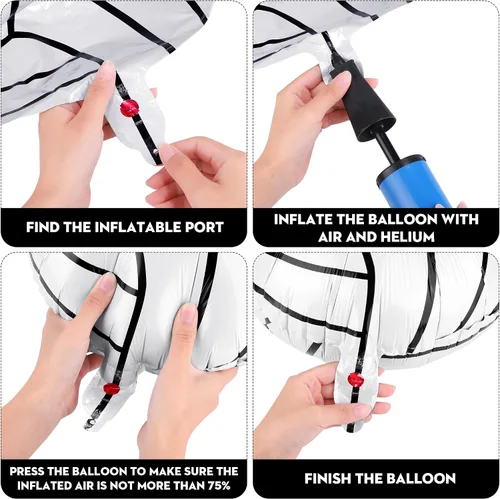 FIND THE INFLATABLE PORT

INFLATE THE BALLOON WITH AIR AND HELIUM

PRESS THE BALLOON TO MAKE SURE THE INFLATED AIR IS NOT MORE THAN 75%

FINISH THE BALLOON