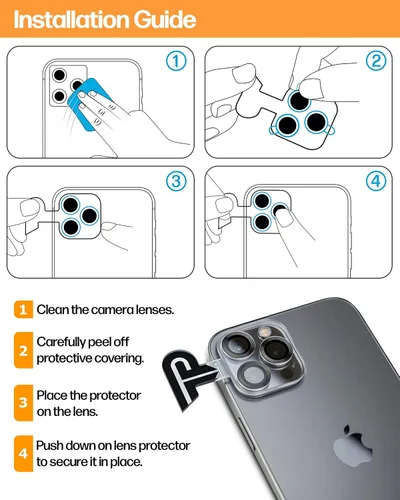 Installation Guide

1

2

3

4

1 Clean the camera lenses.

2 Carefully peel off protective covering.

3 Place the protector on the lens.

4 Push down on lens protector to secure it in place.