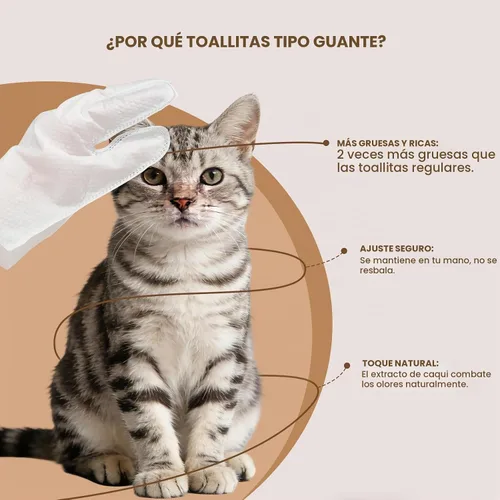 ¿POR QUÉ TOALLITAS TIPO GUANTE?

MÁS GRUESAS Y RICAS:
2 veces más gruesas que las toallitas regulares.

AJUSTE SEGURO:
Se mantiene en tu mano, no se resbala.

TOQUE NATURAL:
El extracto de caqui combate los olores naturalmente.