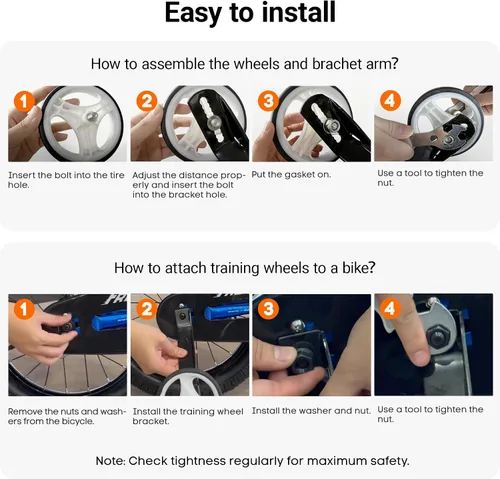 Easy to install

How to assemble the wheels and brachet arm?

1

Insert the bolt into the tire hole.

2

Adjust the distance properly and insert the bolt into the bracket hole.

3

Put the gasket on.

4

Use a tool to tighten the nut.

How to attach training wheels to a bike?

1

Remove the nuts and washers from the bicycle.

2

Install the training wheel bracket.

3

Install the washer and nut.

4

Use a tool to tighten the nut.

Note: Check tightness regularly for maximum safety.